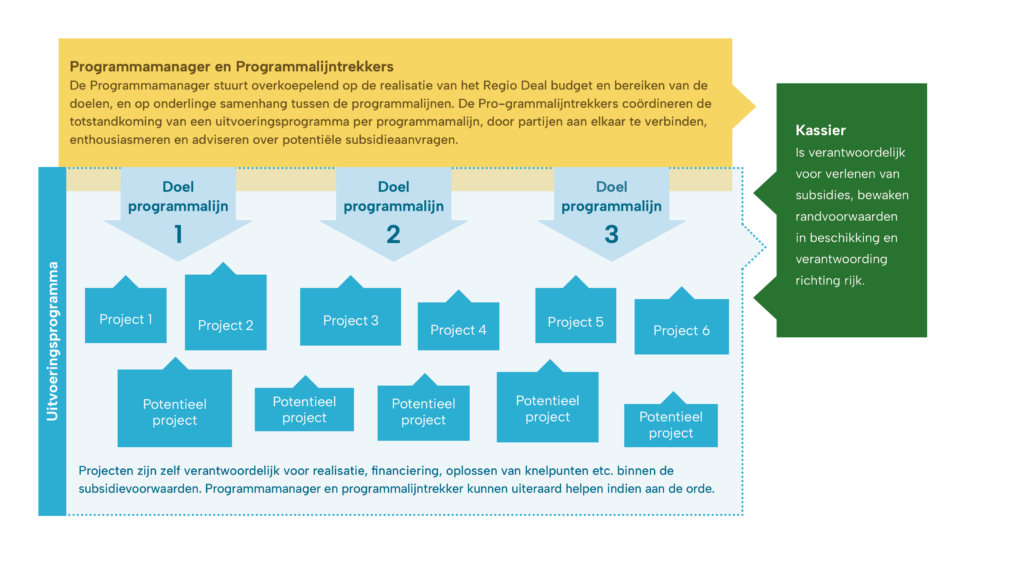 Programmamanager en Programmalijntrekkers
De Programmamanager stuurt overkoepelend op de realisatie van het Regio Deal budget en bereiken van de doelen, en op onderlinge samenhang tussen de programmalijnen. De Pro-grammalijntrekkers coördineren de totstandkoming van een uitvoeringsprogramma per programmalijn, door partijen aan elkaar te verbinden, enthousiasmeren en adviseren over potentiële subsidieaanvragen.

Kassier
Is verantwoordelijk voor verlenen van subsidies, bewaken randvoorwaarden in beschikking en verantwoording richting rijk.

Uitvoeringsprogramma

Doel programmalijn 1

Doel programmalijn 2

Doel programmalijn 3

Project 1

Project 2

Project 3

Project 4

Project 5

Project 6

Potentieel project

Potentieel project

Potentieel project

Potentieel project

Potentieel project

Projecten zijn zelf verantwoordelijk voor realisatie, financiering, oplossen van knelpunten etc. binnen de subsidievoorwaarden. Programmamanager en programmalijntrekker kunnen uiteraard helpen indien aan de orde.